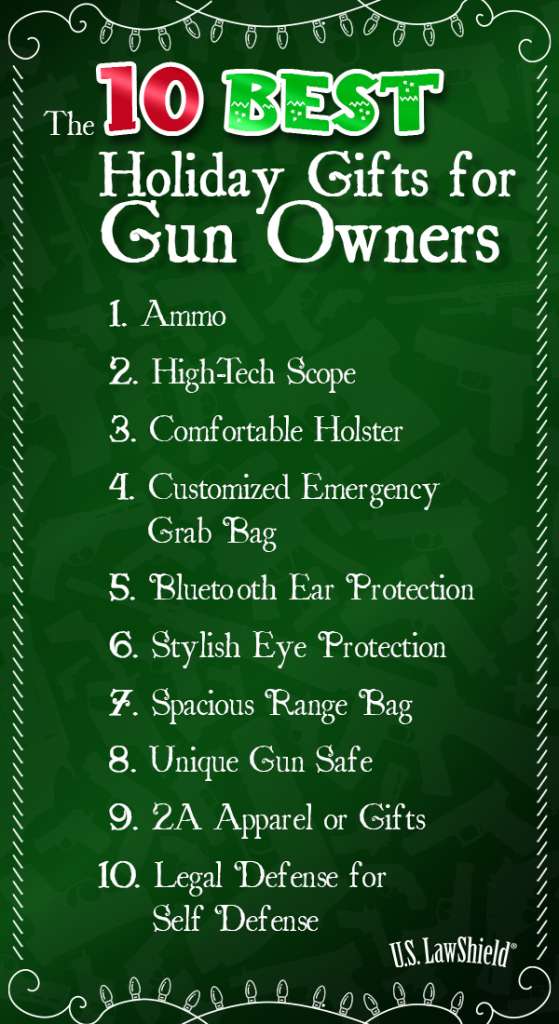 The 10 BEST Holiday Gifts for Gun Owners

1. Ammo
2. High-Tech Scope
3. Comfortable Holster
4. Customized Emergency Grab Bag
5. Bluetooth Ear Protection
6. Stylish Eye Protection
7. Spacious Range Bag
8. Unique Gun Safe
9. 2A Apparel or Gifts
10. Legal Defense for Self Defense

U.S. LawShield®